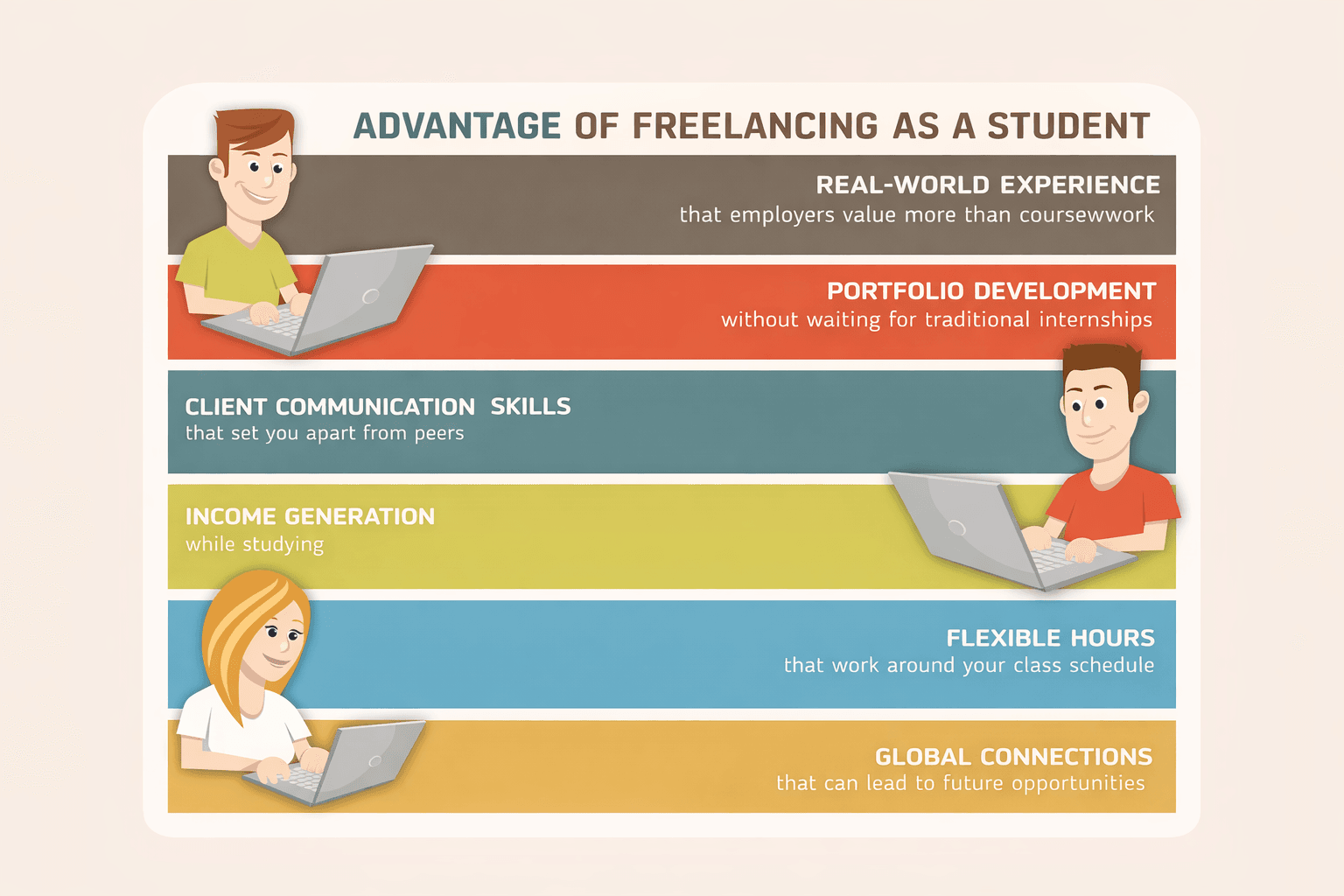 ADVANTAGE OF FREELANCING AS A STUDENT

REAL-WORLD EXPERIENCE
that employers value more than coursewwork

PORTFOLIO DEVELOPMENT
without waiting for traditional internships

CLIENT COMMUNICATION SKILLS
that set you apart from peers

INCOME GENERATION
while studying

FLEXIBLE HOURS
that work around your class schedule

GLOBAL CONNECTIONS
that can lead to future opportunities